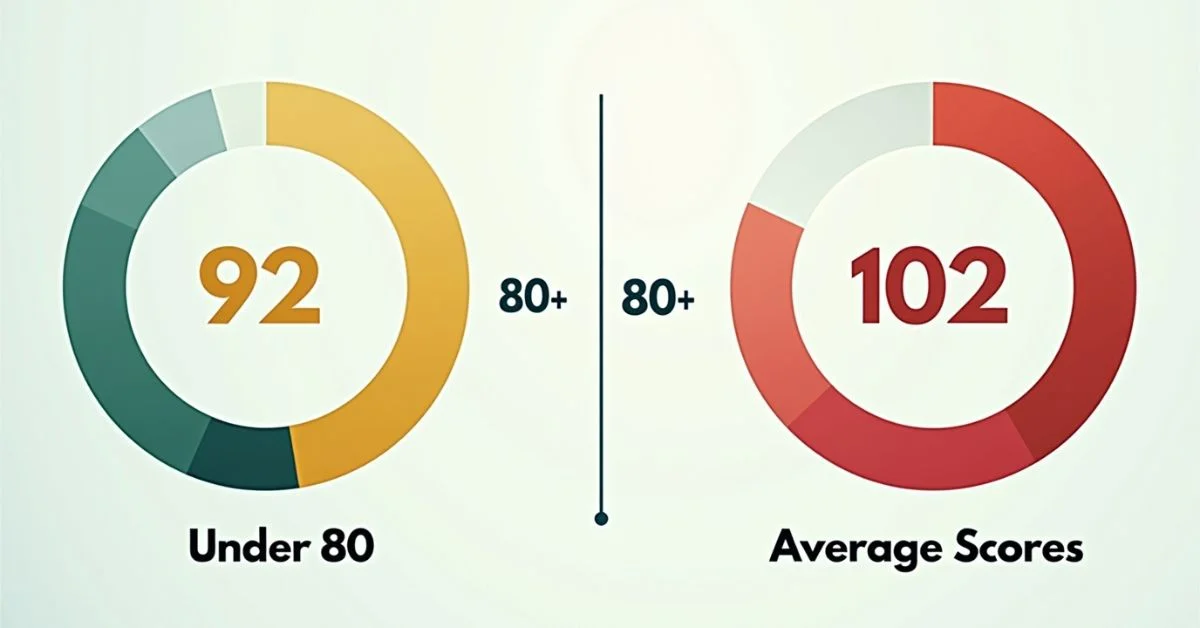 92

80+

80+

102

Under 80

Average Scores